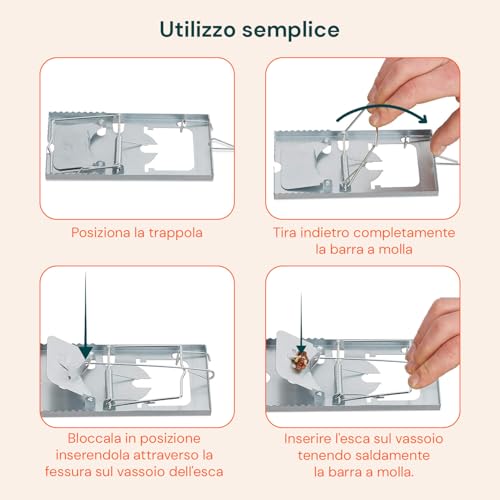 Utilizzo semplice

Posiziona la trappola

Tira indietro completamente la barra a molla

Bloccala in posizione inserendola attraverso la fessura sul vassoio dell'esca

Inserire l'esca sul vassoio tenendo saldamente la barra a molla.