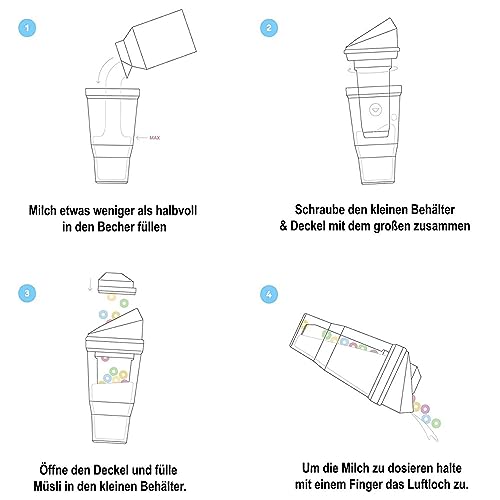 1

MAX

Milch etwas weniger als halbvoll in den Becher füllen

2

Schraube den kleinen Behälter & Deckel mit dem großen zusammen

3

Öffne den Deckel und fülle Müsli in den kleinen Behälter.

4

Um die Milch zu dosieren halte mit einem Finger das Luftloch zu.