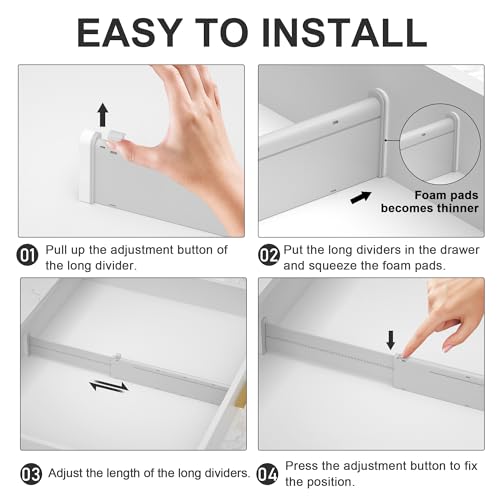 EASY TO INSTALL

Foam pads becomes thinner

01 Pull up the adjustment button of the long divider.

02 Put the long dividers in the drawer and squeeze the foam pads.

03 Adjust the length of the long dividers.

04 Press the adjustment button to fix the position.