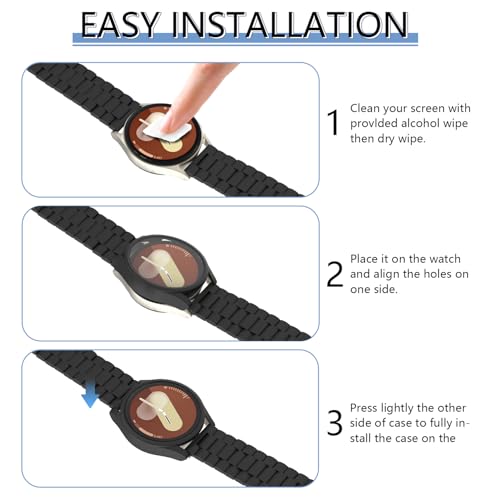 EASY INSTALLATION

1 Clean your screen with provlded alcohol wipe then dry wipe.

2 Place it on the watch and align the holes on one side.

3 Press lightly the other side of case to fully install the case on the