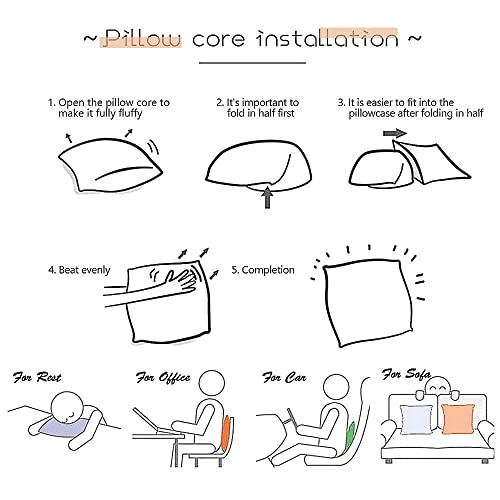 ~ Pillow core installation ~

1. Open the pillow core to make it fully fluffy

2. It's important to fold in half first

3. It is easier to fit into the pillowcase after folding in half

4. Beat evenly

5. Completion

For Rest

For Office

For Car

For Sofa