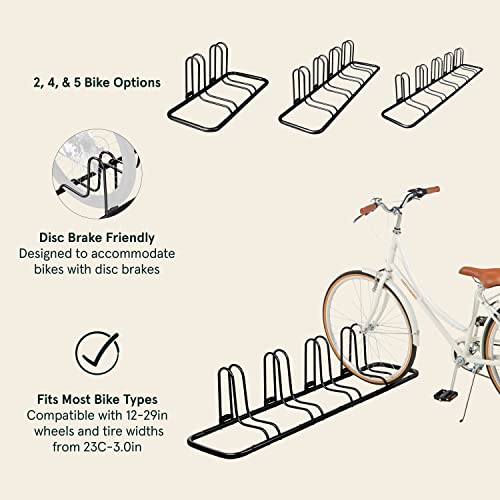 2, 4, & 5 Bike Options

Disc Brake Friendly
Designed to accommodate bikes with disc brakes

Fits Most Bike Types
Compatible with 12-29in wheels and tire widths from 23C-3.0in