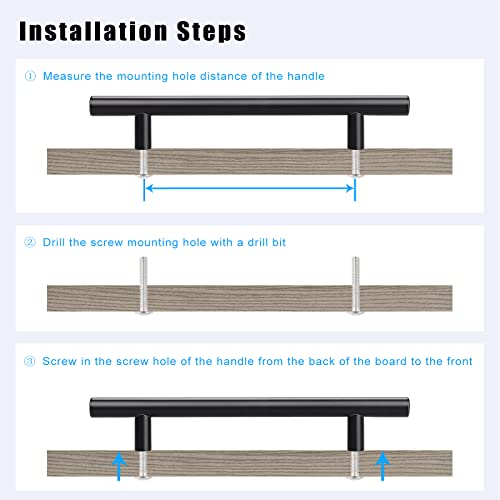 Installation Steps

① Measure the mounting hole distance of the handle

② Drill the screw mounting hole with a drill bit

③ Screw in the screw hole of the handle from the back of the board to the front