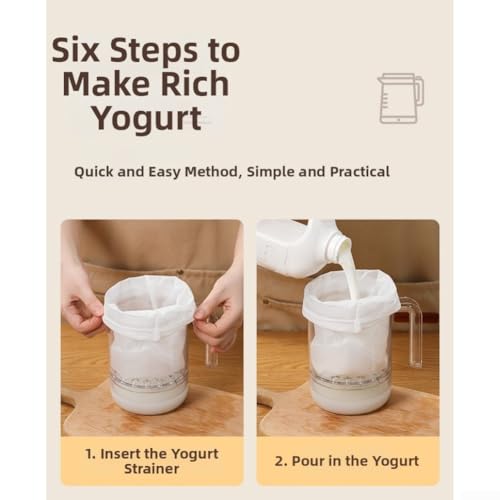 Six Steps to Make Rich Yogurt

Quick and Easy Method, Simple and Practical

1. Insert the Yogurt Strainer

2. Pour in the Yogurt