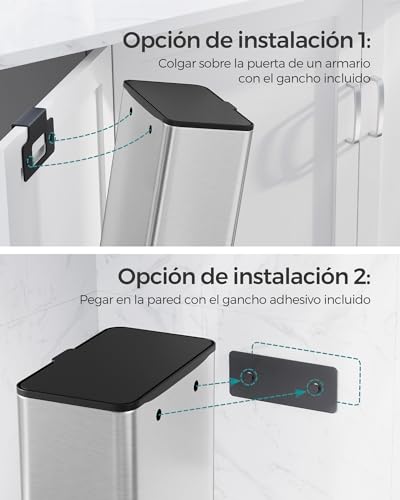 Opción de instalación 1:
Colgar sobre la puerta de un armario con el gancho incluido

Opción de instalación 2:
Pegar en la pared con el gancho adhesivo incluido