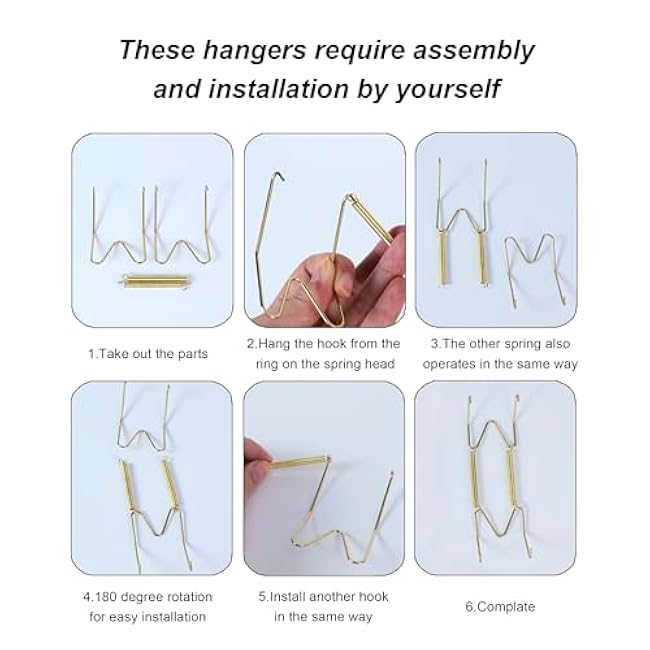 These hangers require assembly and installation by yourself

1.Take out the parts

2.Hang the hook from the ring on the spring head

3.The other spring also operates in the same way

4.180 degree rotation for easy installation

5.Install another hook in the same way

6.Complate