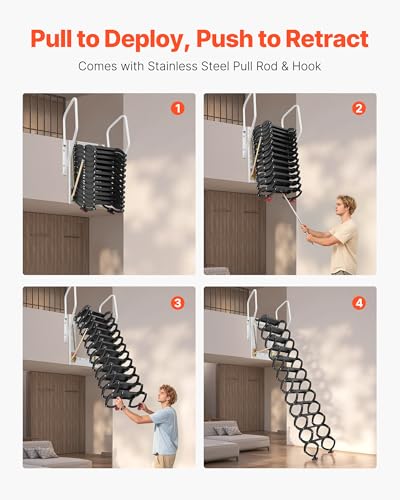 Pull to Deploy, Push to Retract

Comes with Stainless Steel Pull Rod & Hook

1

2

3

4