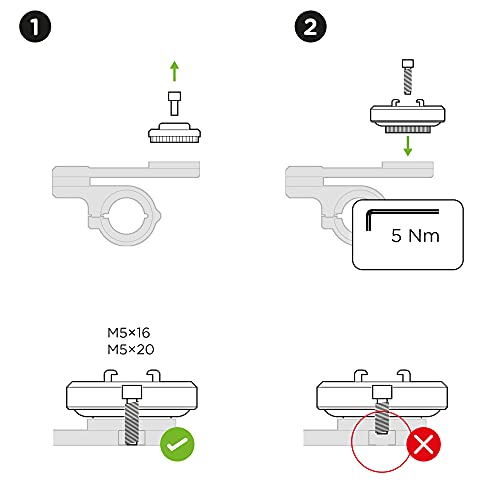 1

2

5 Nm

M5×16
M5×20