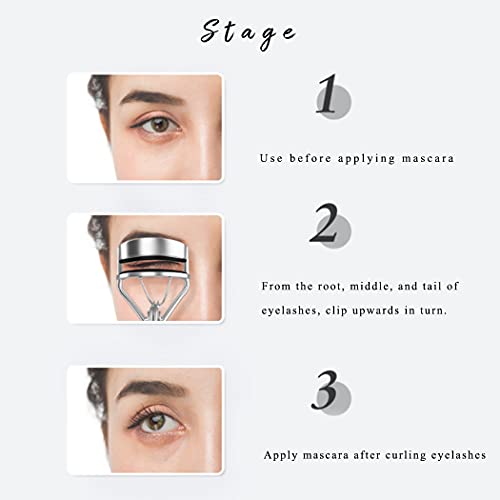 Stage

1

Use before applying mascara

2

From the root, middle, and tail of eyelashes, clip upwards in turn.

3

Apply mascara after curling eyelashes