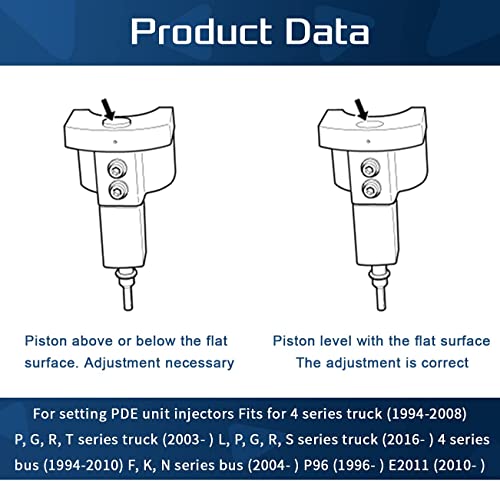 Product Data

Piston above or below the flat surface. Adjustment necessary

Piston level with the flat surface
The adjustment is correct

For setting PDE unit injectors Fits for 4 series truck (1994-2008) P, G, R, T series truck (2003- ) L, P, G, R, S series truck (2016- ) 4 series bus (1994-2010) F, K, N series bus (2004- ) P96 (1996- ) E2011 (2010- )