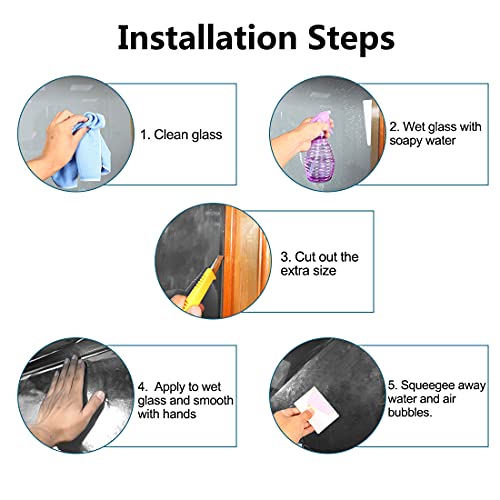 Installation Steps

1. Clean glass

2. Wet glass with soapy water

3. Cut out the extra size

4. Apply to wet glass and smooth with hands

5. Squeegee away water and air bubbles.