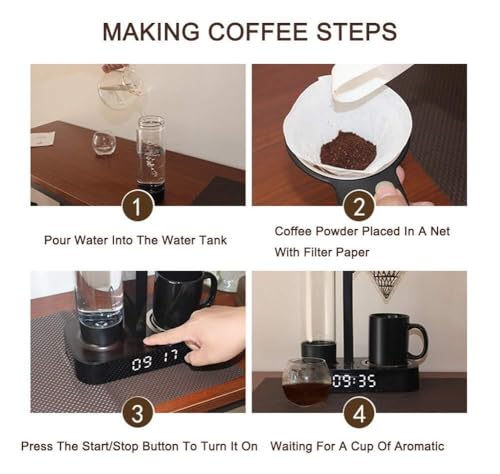 MAKING COFFEE STEPS

1

Pour Water Into The Water Tank

2

Coffee Powder Placed In A Net With Filter Paper

09 17

3

Press The Start/Stop Button To Turn It On

09:35

4

Waiting For A Cup Of Aromatic