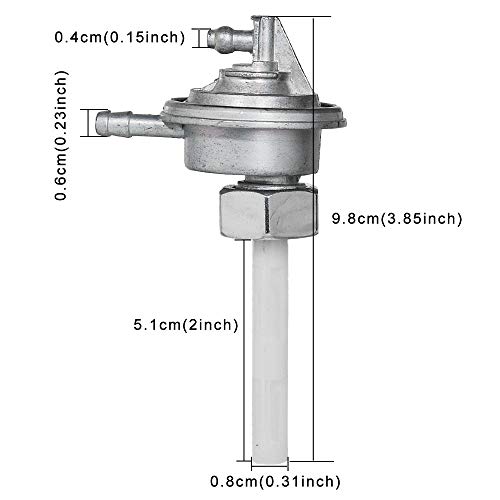 0.4cm(0.15inch)

0.6cm(0.23inch)

9.8cm(3.85inch)

5.1cm(2inch)

0.8cm(0.31inch)