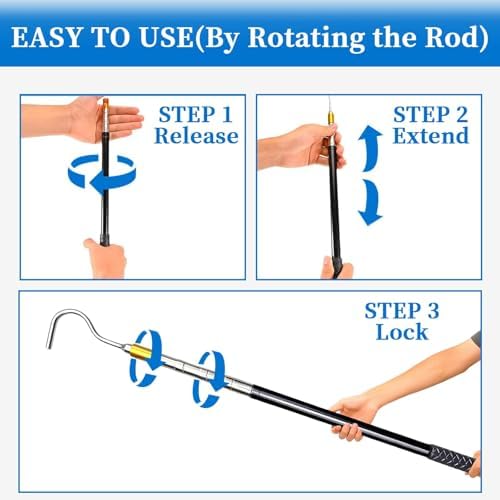 EASY TO USE(By Rotating the Rod)

STEP 1
Release

STEP 2
Extend

STEP 3
Lock