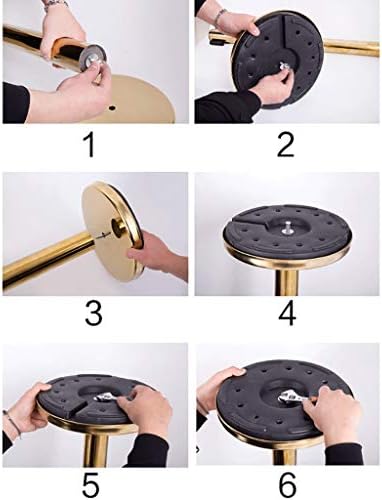 1

2

3

4

5

6