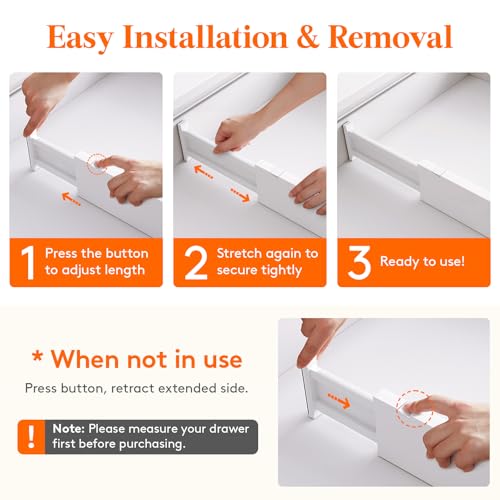 Easy Installation & Removal

1 Press the button to adjust length

2 Stretch again to secure tightly

3 Ready to use!

* When not in use

Press button, retract extended side.

! Note: Please measure your drawer first before purchasing.