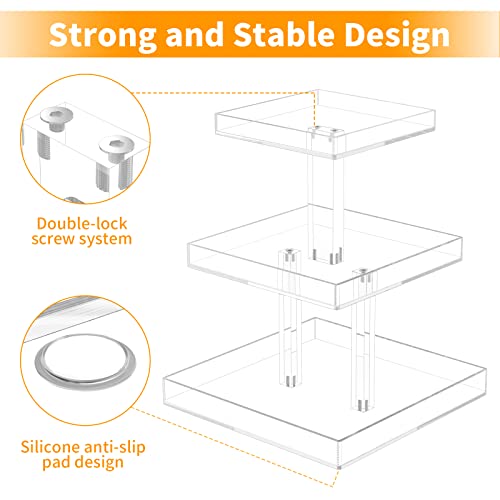 Strong and Stable Design

Double-lock screw system

Silicone anti-slip pad design