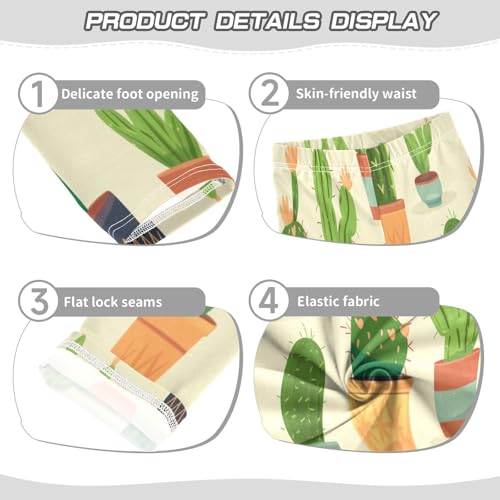 PRODUCT DETAILS DISPLAY

1 Delicate foot opening

2 Skin-friendly waist

3 Flat lock seams

4 Elastic fabric