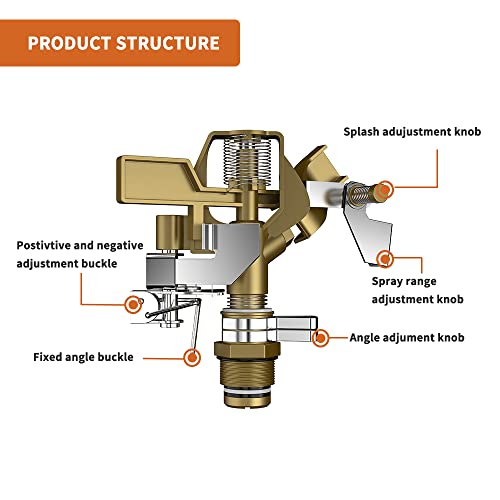 PRODUCT STRUCTURE

Splash adujustment knob

Postivtive and negative adjustment buckle

Spray range adjustment knob

Angle adjument knob

Fixed angle buckle