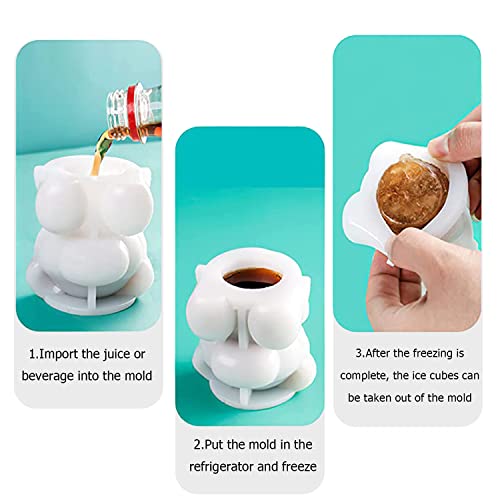 1.Import the juice or beverage into the mold

2.Put the mold in the refrigerator and freeze

3.After the freezing is complete, the ice cubes can be taken out of the mold