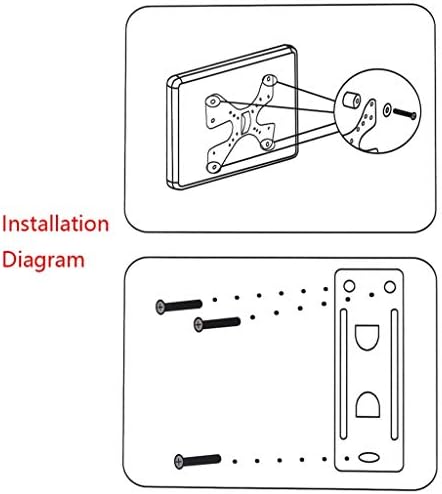 Installation Diagram