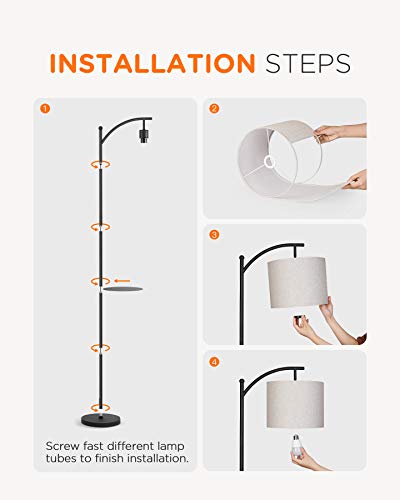 INSTALLATION STEPS

1

Screw fast different lamp tubes to finish installation.

2

3

4