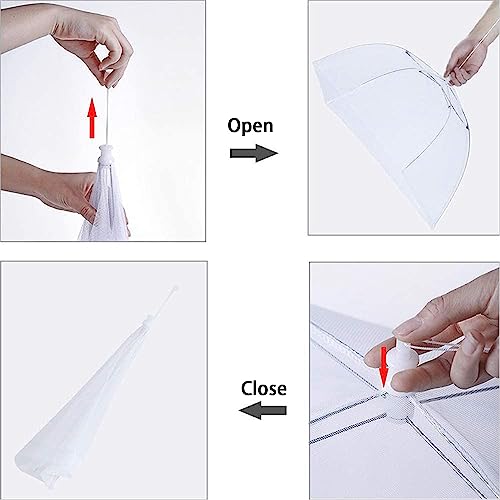 Open

Close