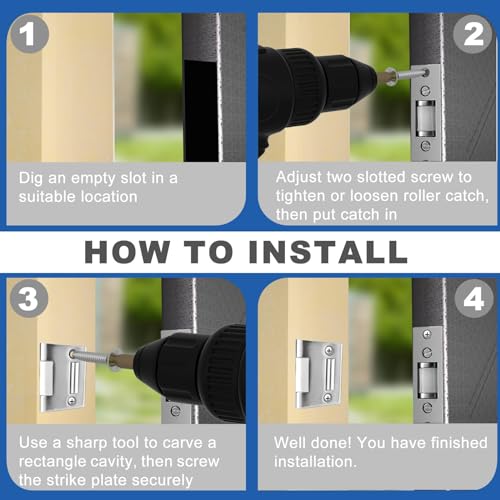 1

Dig an empty slot in a suitable location

2

Adjust two slotted screw to tighten or loosen roller catch, then put catch in

HOW TO INSTALL

3

Use a sharp tool to carve a rectangle cavity, then screw the strike plate securely

4

Well done! You have finished installation.