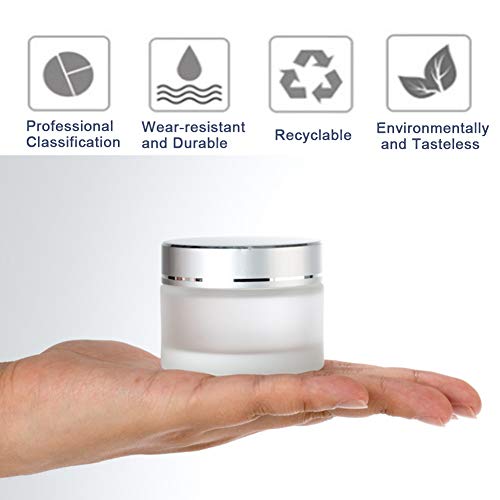 Professional Classification

Wear-resistant and Durable

Recyclable

Environmentally and Tasteless