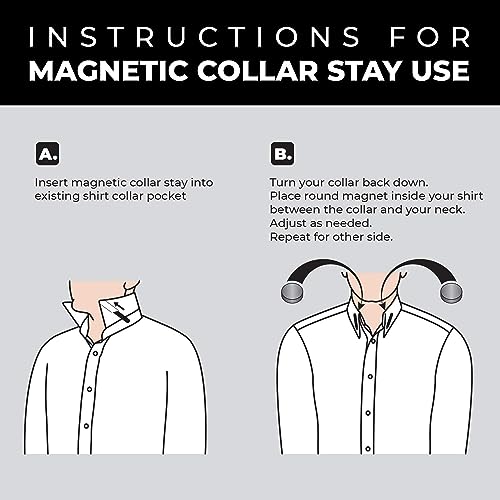 INSTRUCTIONS FOR
MAGNETIC COLLAR STAY USE

A.

Insert magnetic collar stay into existing shirt collar pocket

B.

Turn your collar back down.
Place round magnet inside your shirt between the collar and your neck.
Adjust as needed.
Repeat for other side.