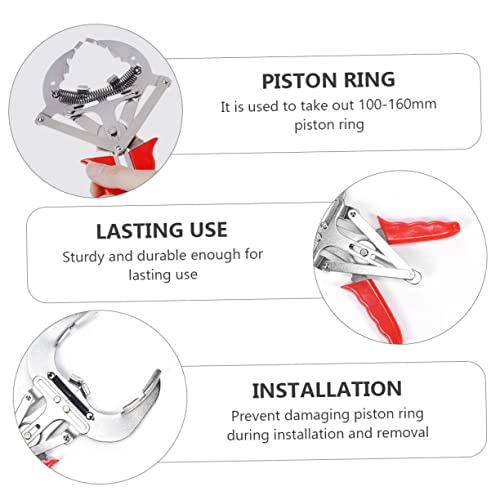 PISTON RING
It is used to take out 100-160mm piston ring

LASTING USE
Sturdy and durable enough for lasting use

INSTALLATION
Prevent damaging piston ring during installation and removal