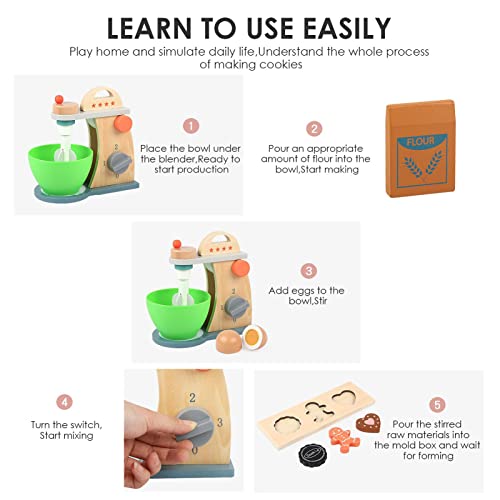 LEARN TO USE EASILY

Play home and simulate daily life,Understand the whole process of making cookies

2
1
0

1

Place the bowl under the blender,Ready to start production

2

Pour an appropriate amount of flour into the bowl,Start making

FLOUR

2
1
0

3

Add eggs to the bowl,Stir

4

Turn the switch, Start mixing

2
3
0

5

Pour the stirred raw materials into the mold box and wait for forming