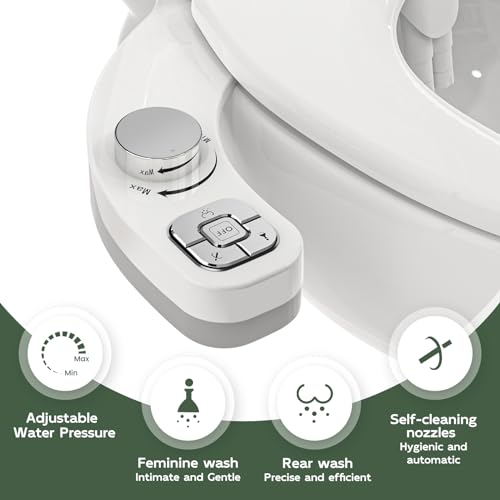 Max
Max
OFF

Max
Min

Adjustable Water Pressure

Feminine wash
Intimate and Gentle

Rear wash
Precise and efficient

Self-cleaning nozzles
Hygienic and automatic