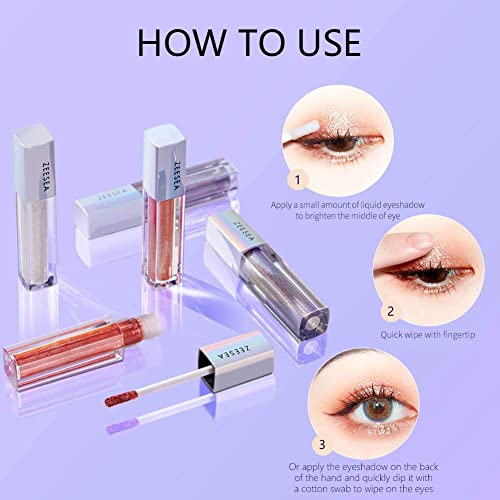 HOW TO USE

ZEESEA

ZEESEA

ZEESEA

ZEESEA

ZEESEA

1

Apply a small amount of liquid eyeshadow to brighten the middle of eye

2

Quick wipe with fingertip

3

Or apply the eyeshadow on the back of the hand and quickly dip it with a cotton swab to wipe on the eyes