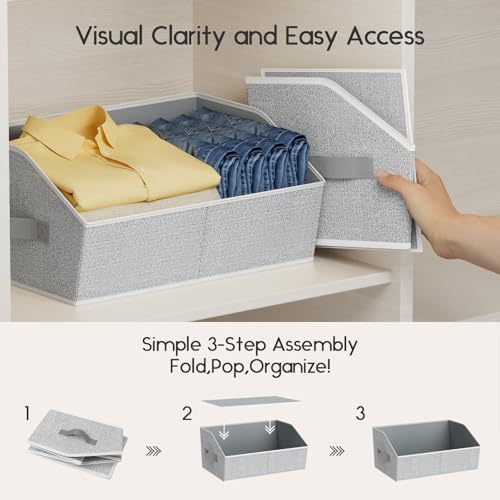 Visual Clarity and Easy Access

Simple 3-Step Assembly
Fold,Pop,Organize!

1

2

3