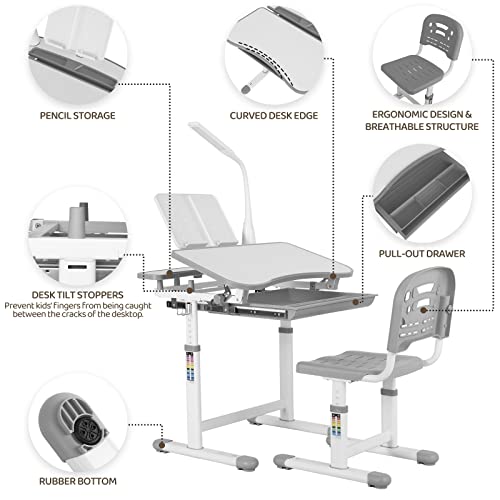 PENCIL STORAGE

CURVED DESK EDGE

ERGONOMIC DESIGN & BREATHABLE STRUCTURE

PULL-OUT DRAWER

DESK TILT STOPPERS
Prevent kids' Fingers from being caught between the cracks of the desktop.

RUBBER BOTTOM