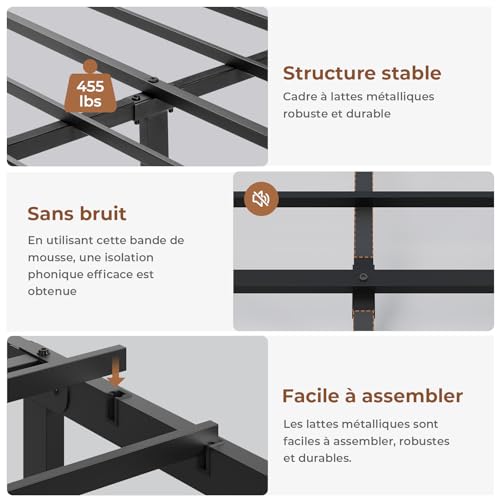 455 lbs

Structure stable

Cadre à lattes métalliques robuste et durable

Sans bruit

En utilisant cette bande de mousse, une isolation phonique efficace est obtenue

Facile à assembler

Les lattes métalliques sont faciles à assembler, robustes et durables.