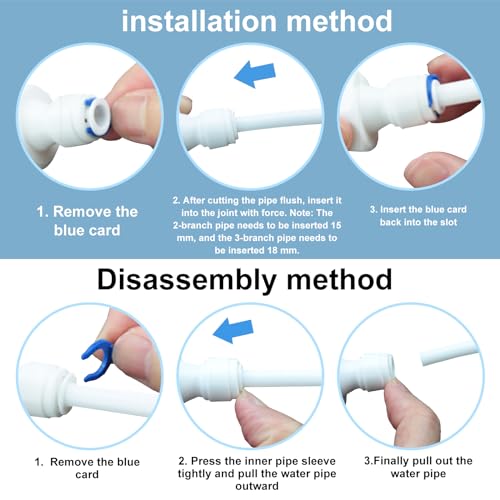 installation method

1. Remove the blue card

2. After cutting the pipe flush, insert it into the joint with force. Note: The 2-branch pipe needs to be inserted 15 mm, and the 3-branch pipe needs to be inserted 18 mm.

3. Insert the blue card back into the slot

Disassembly method

1. Remove the blue card

2. Press the inner pipe sleeve tightly and pull the water pipe outward

3.Finally pull out the water pipe