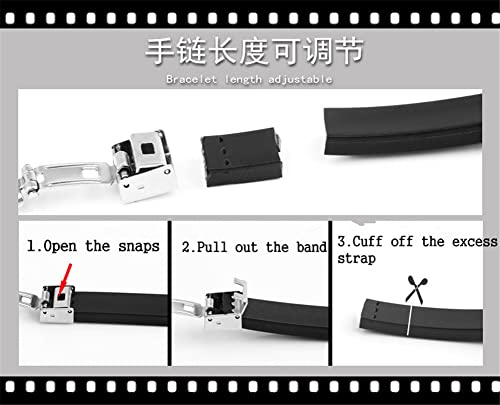 手链长度可调节

Bracelet length adjustable

1.Open the snaps

2.Pull out the band

3.Cuff off the excess strap