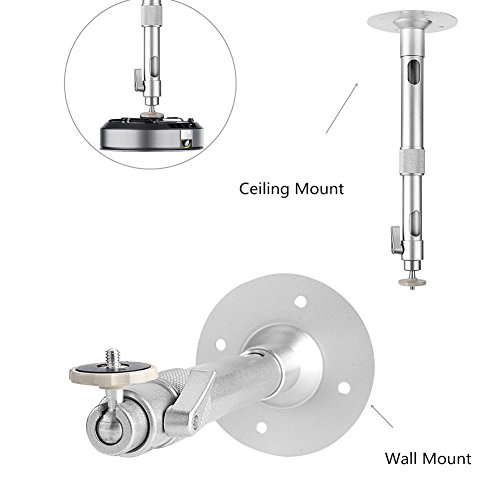 Ceiling Mount

Wall Mount