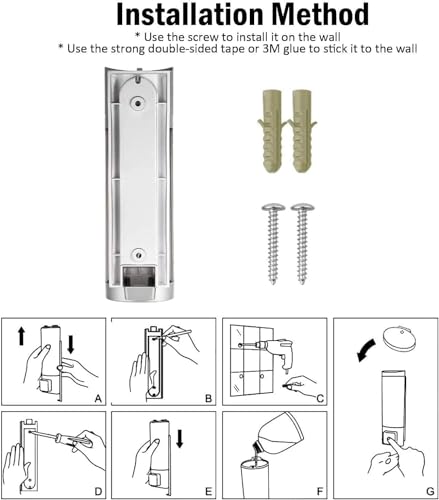 Installation Method
* Use the screw to install it on the wall
* Use the strong double-sided tape or 3M glue to stick it to the wall

A

B

C

D

E

F

G