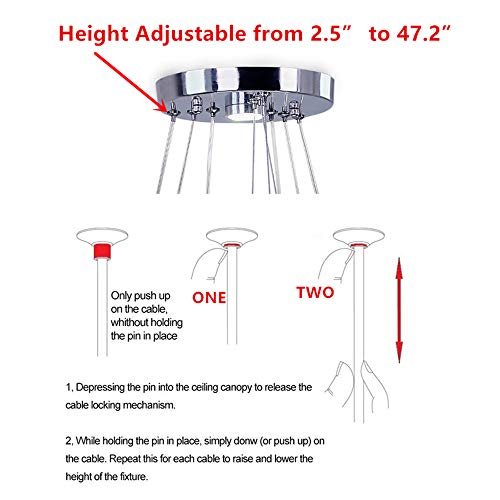 Height Adjustable from 2.5”  to 47.2”

Only push up on the cable, whithout holding the pin in place

ONE

TWO

1, Depressing the pin into the ceiling canopy to release the cable locking mechanism.

2, While holding the pin in place, simply donw (or push up) on the cable. Repeat this for each cable to raise and lower the height of the fixture.