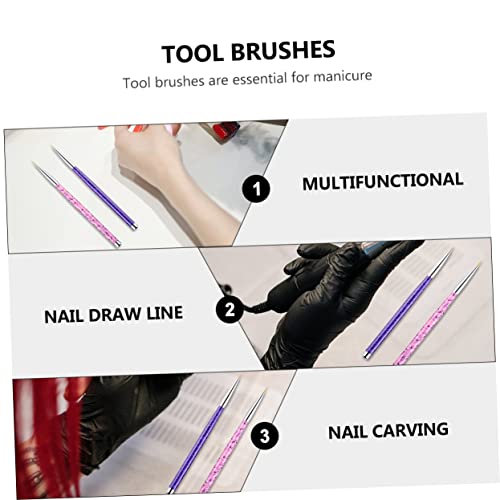 TOOL BRUSHES

Tool brushes are essential for manicure

1

MULTIFUNCTIONAL

NAIL DRAW LINE

2

3

NAIL CARVING