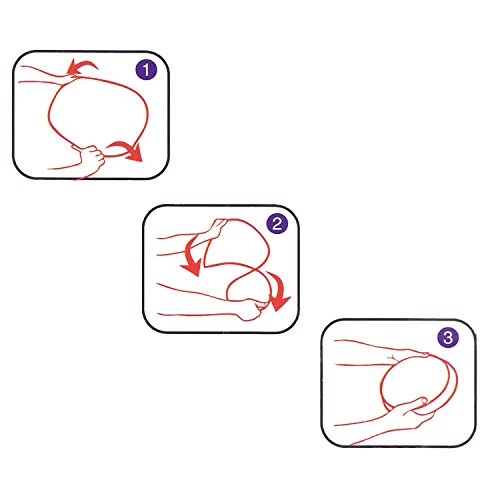 1

2

3