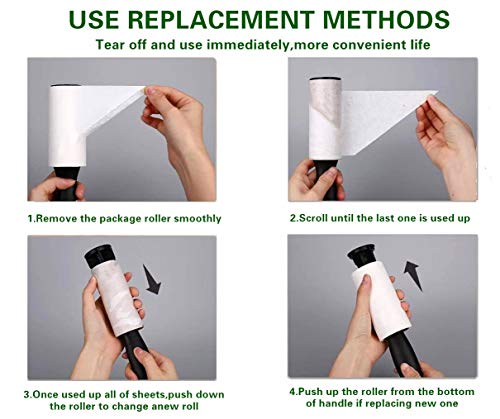 USE REPLACEMENT METHODS

Tear off and use immediately,more convenient life

1.Remove the package roller smoothly

2.Scroll until the last one is used up

3.Once used up all of sheets,push down the roller to change anew roll

4.Push up the roller from the bottom of handle if replacing new one