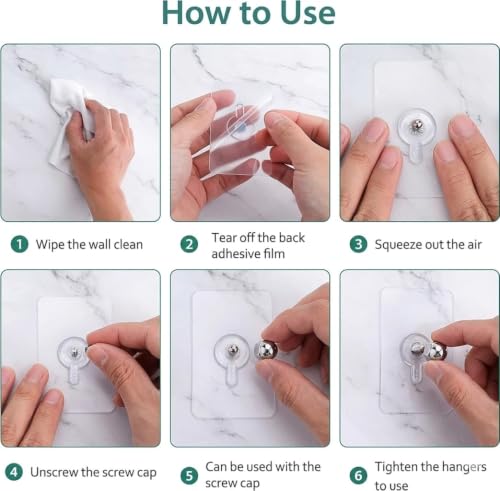 How to Use

1 Wipe the wall clean

2 Tear off the back adhesive film

3 Squeeze out the air

4 Unscrew the screw cap

5 Can be used with the screw cap

6 Tighten the hangers to use