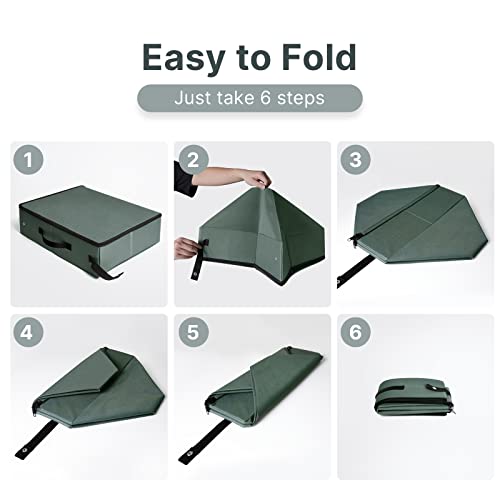 Easy to Fold

Just take 6 steps

1

2

3

4

5

6