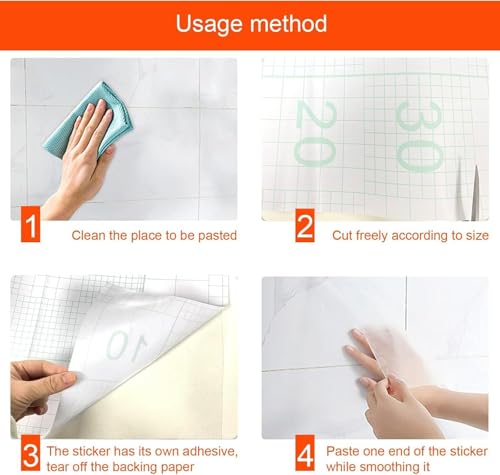 Usage method

20 30

1 Clean the place to be pasted

2 Cut freely according to size

10

3 The sticker has its own adhesive, tear off the backing paper

4 Paste one end of the sticker while smoothing it