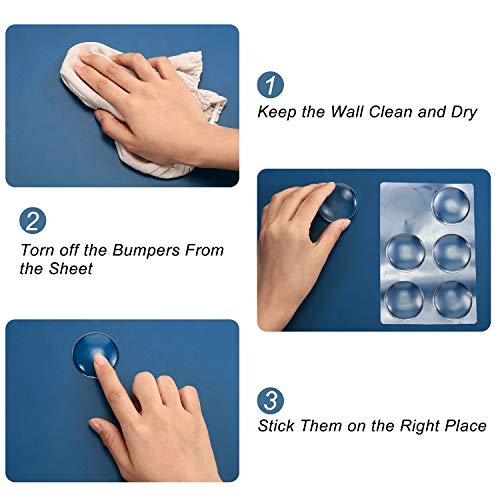 1
Keep the Wall Clean and Dry

2
Torn off the Bumpers From the Sheet

3
Stick Them on the Right Place