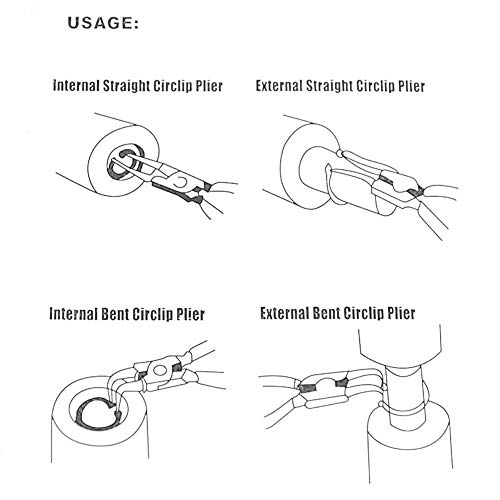 USAGE:

Internal Straight Circlip Plier

External Straight Circlip Plier

Internal Bent Circlip Plier

External Bent Circlip Plier